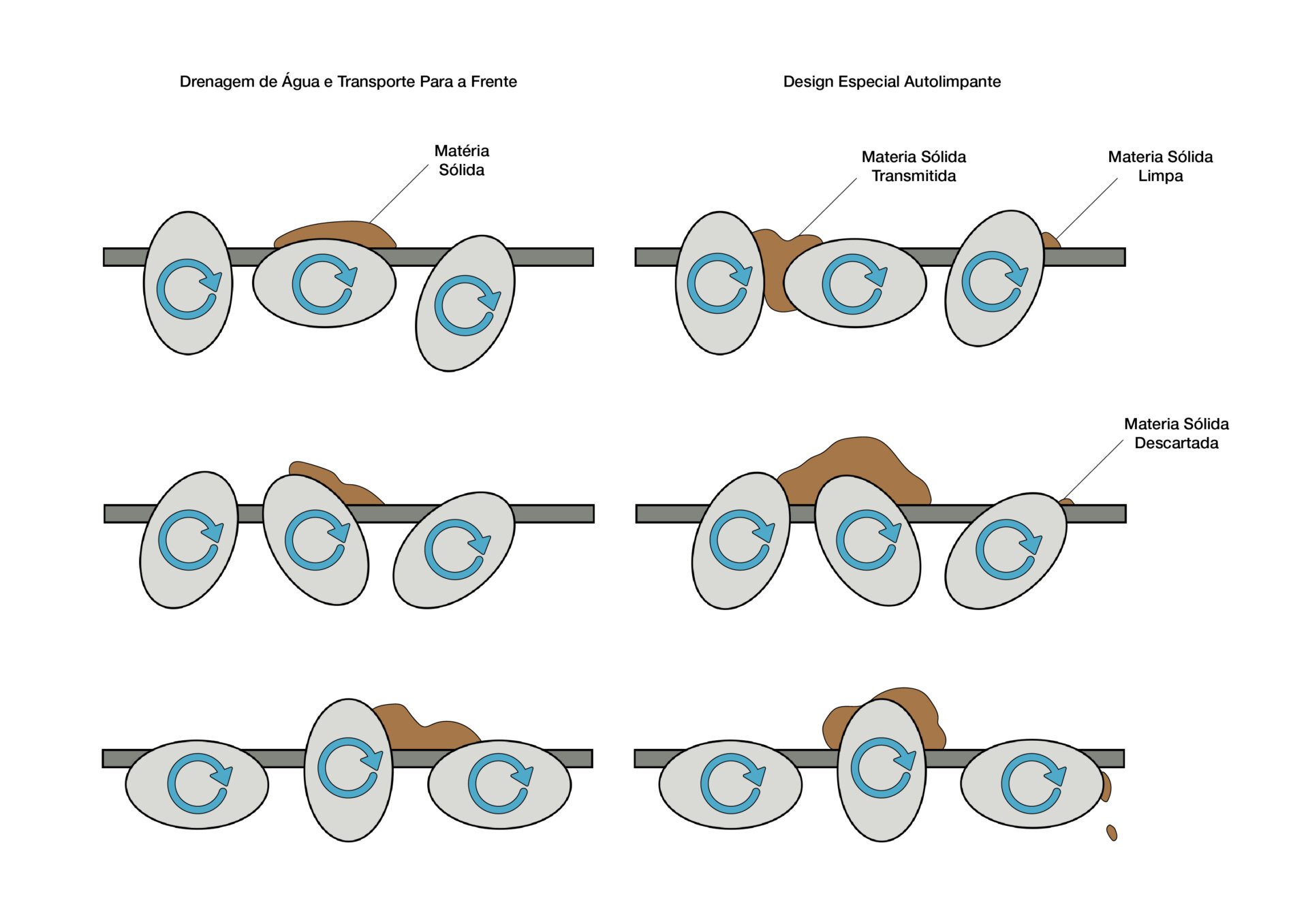 Drenagem de Água e Transporte Para a Frente

Matéria Sólida

Design Especial Autolimpante

Materia Sólida Transmitida

Materia Sólida Limpa

Materia Sólida Descartada