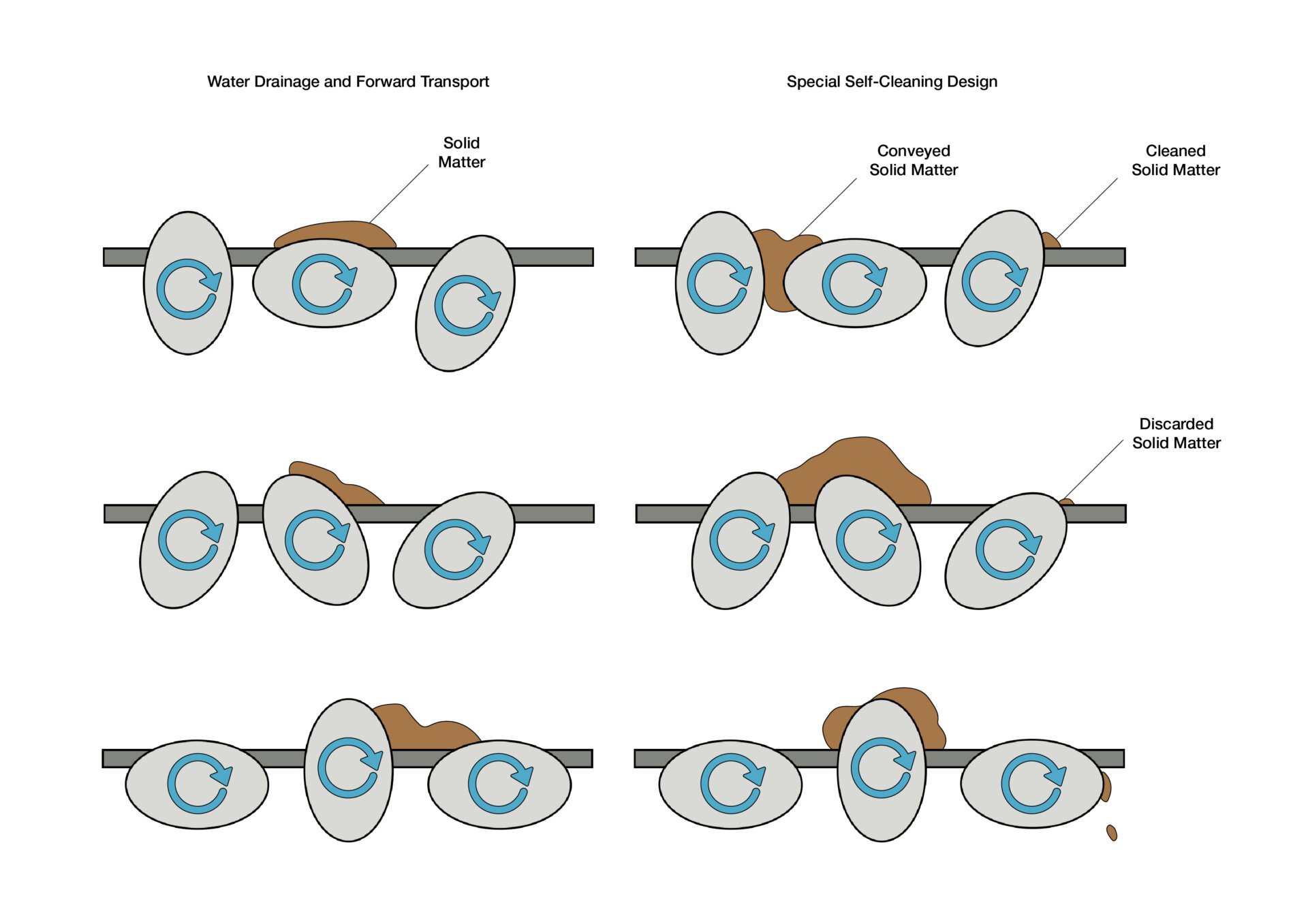 Water Drainage and Forward Transport

Solid Matter

Special Self-Cleaning Design

Conveyed Solid Matter

Cleaned Solid Matter

Discarded Solid Matter