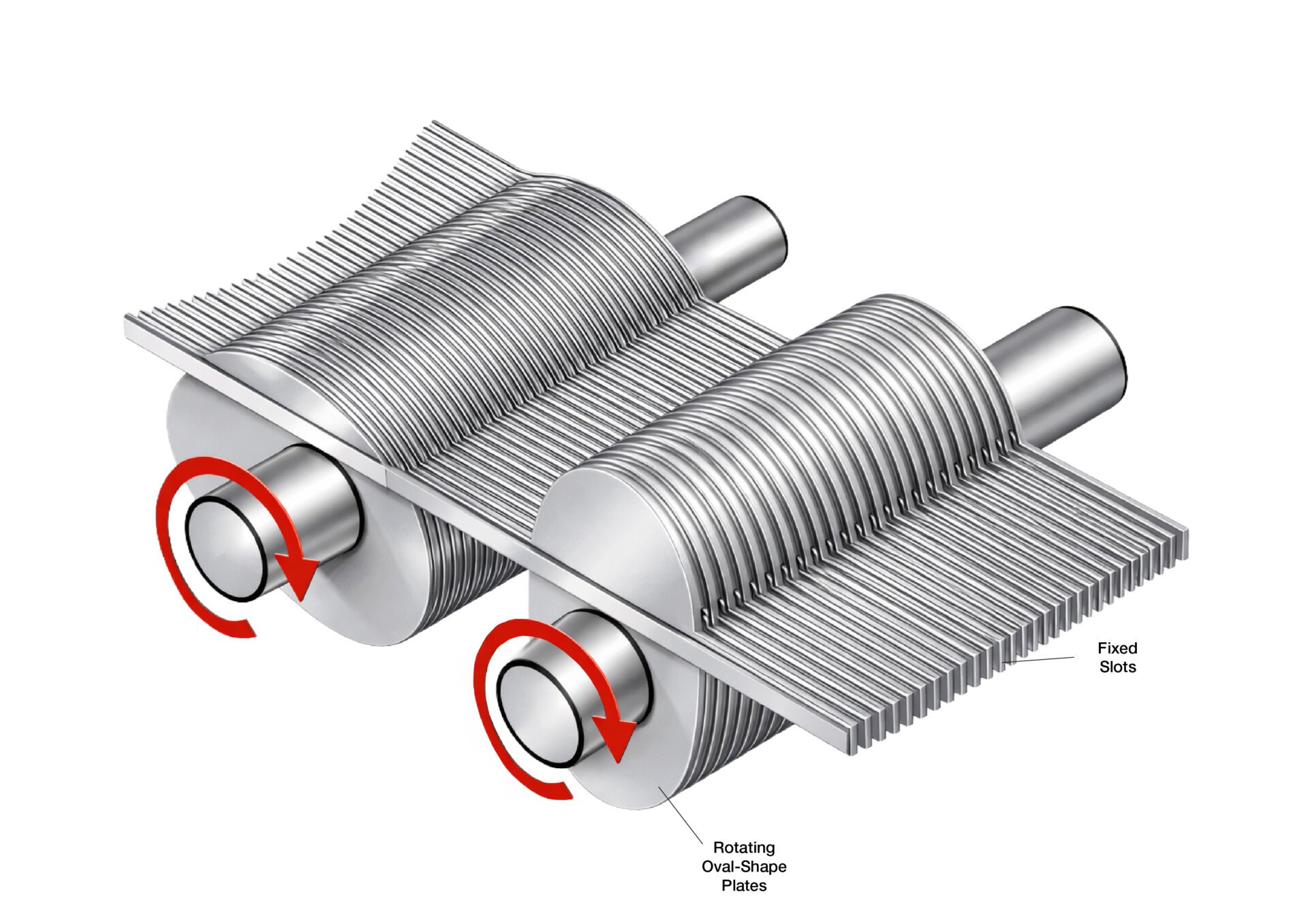 Fixed Slots

Rotating Oval-Shape Plates