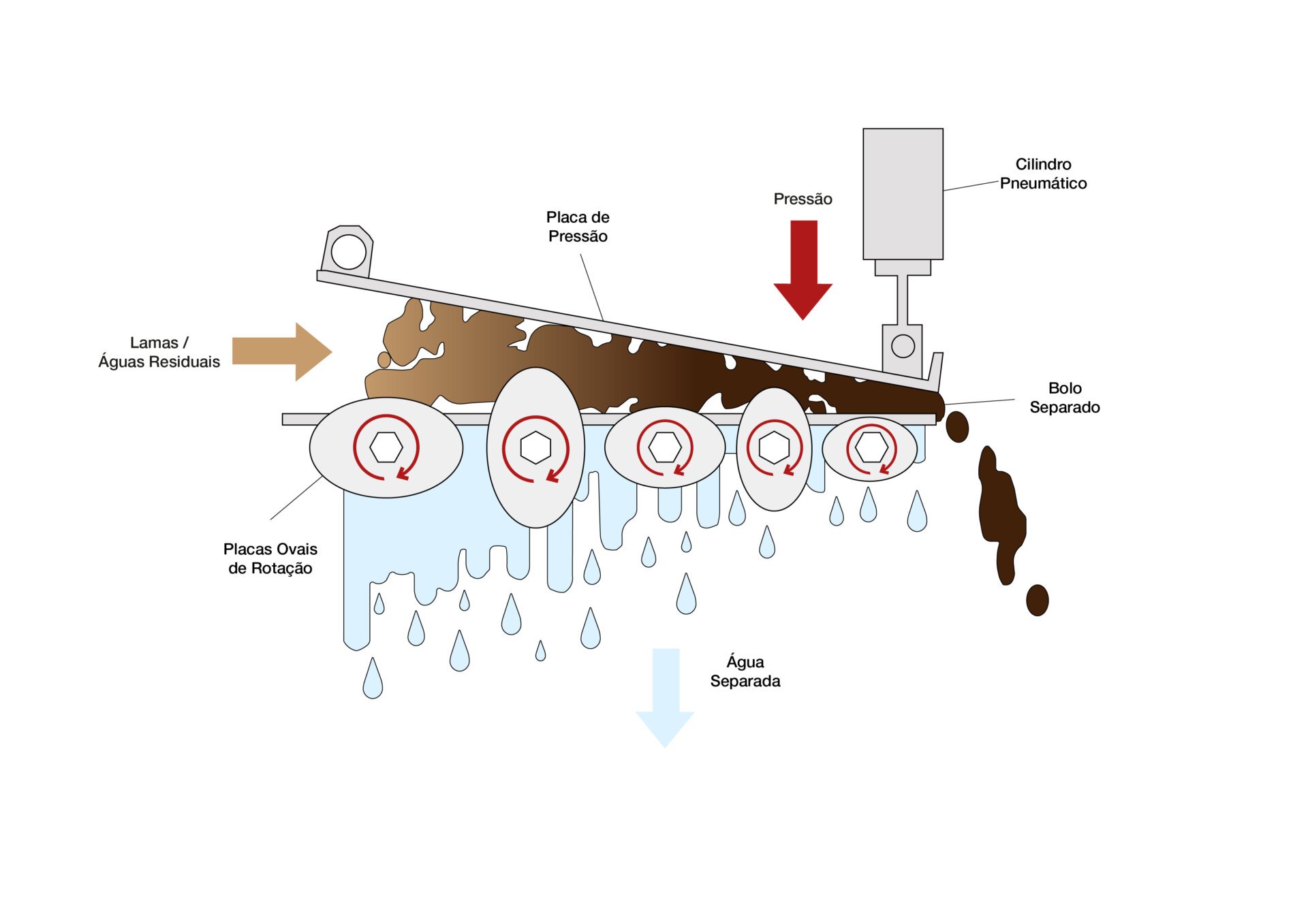 Cilindro Pneumático

Pressão

Placa de Pressão

Lamas / Águas Residuais

Bolo Separado

Placas Ovais de Rotação

Água Separada