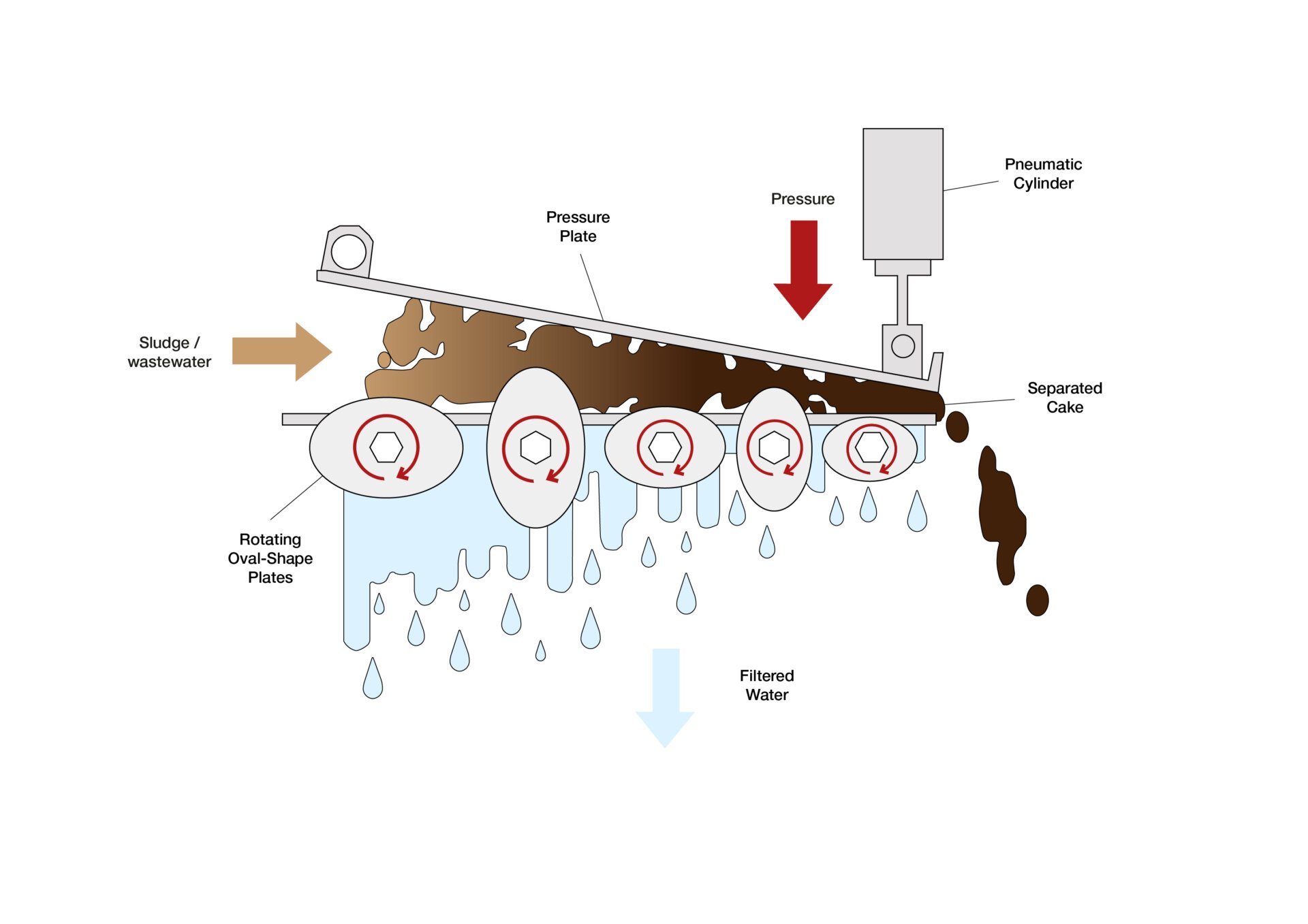 Pneumatic Cylinder

Pressure

Pressure Plate

Sludge / wastewater

Separated Cake

Rotating Oval-Shape Plates

Filtered Water