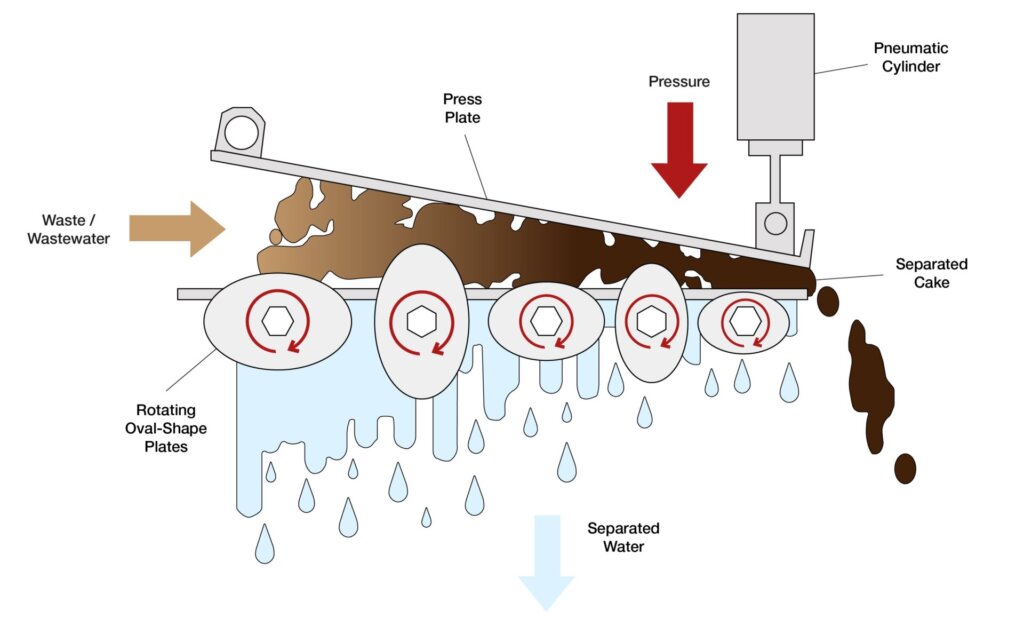 Pneumatic Cylinder

Pressure

Press Plate

Waste / Wastewater

Separated Cake

Rotating Oval-Shape Plates

Separated Water